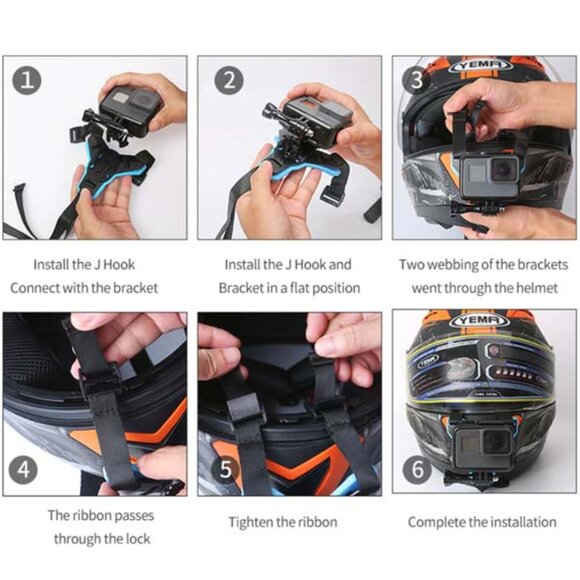 1

Install the J Hook Connect with the bracket

2

Install the J Hook and Bracket in a flat position

3

YEMA

Two webbing of the brackets went through the helmet

4

The ribbon passes through the lock

5

Tighten the ribbon

6

YEMA

Complete the installation